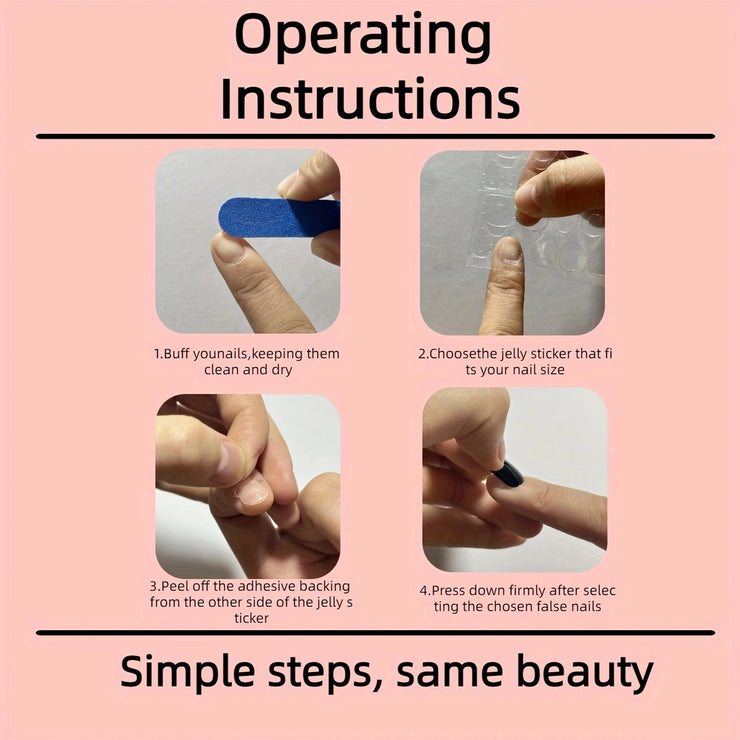 Operating Instructions

1.Buff younails,keeping them clean and dry

2.Choosethe jelly sticker that fi ts your nail size

3.Peel off the adhesive backing from the other side of the jelly s ticker

4.Press down firmly after selec ting the chosen false nails

Simple steps, same beauty